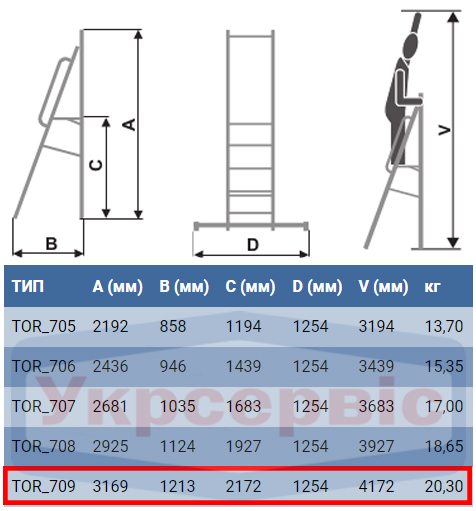 A

C

B

D

V

| ТИП | A (мм) | B (мм) | C (мм) | D (мм) | V (мм) | кг |
|---|---|---|---|---|---|---|
| TOR_705 | 2192 | 858 | 1194 | 1254 | 3194 | 13,70 |
| TOR_706 | 2436 | 946 | 1439 | 1254 | 3439 | 15,35 |
| TOR_707 | 2681 | 1035 | 1683 | 1254 | 3683 | 17,00 |
| TOR_708 | 2925 | 1124 | 1927 | 1254 | 3927 | 18,65 |
| TOR_709 | 3169 | 1213 | 2172 | 1254 | 4172 | 20,30 |

Укрсервіс