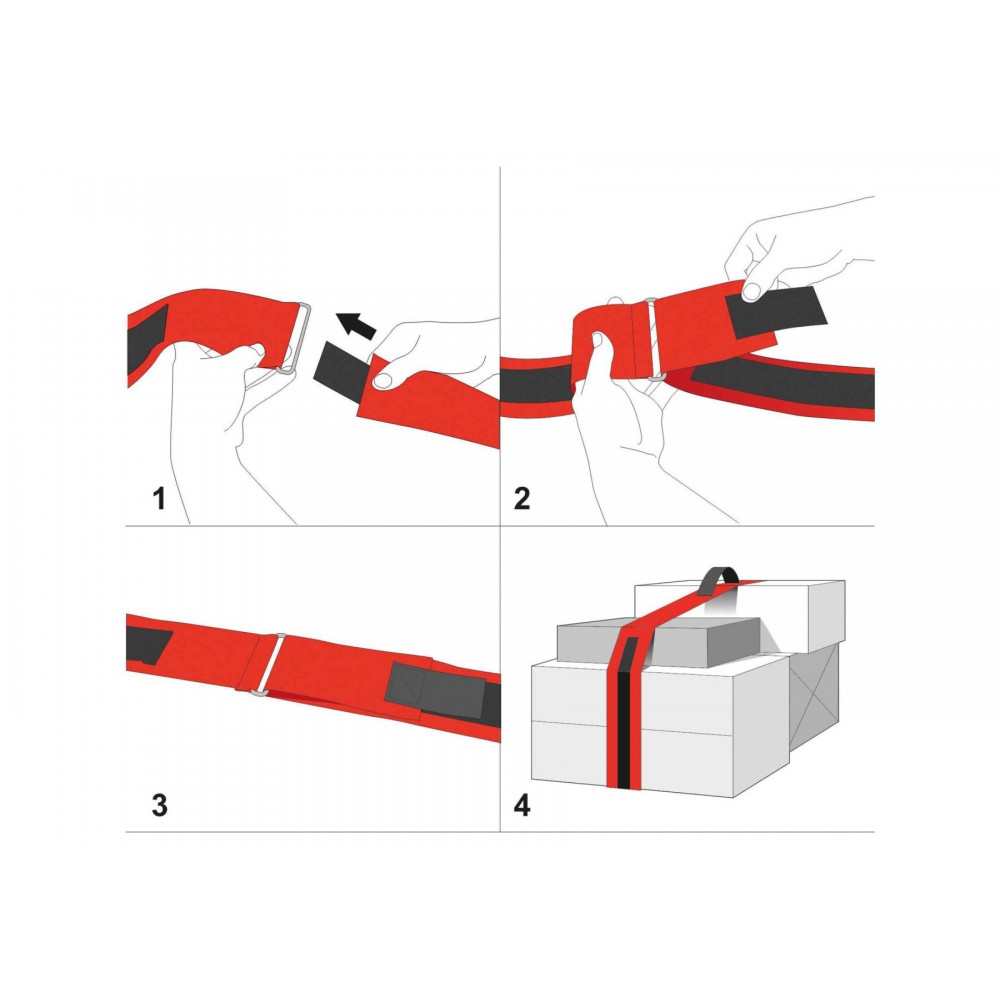 1

2

3

4