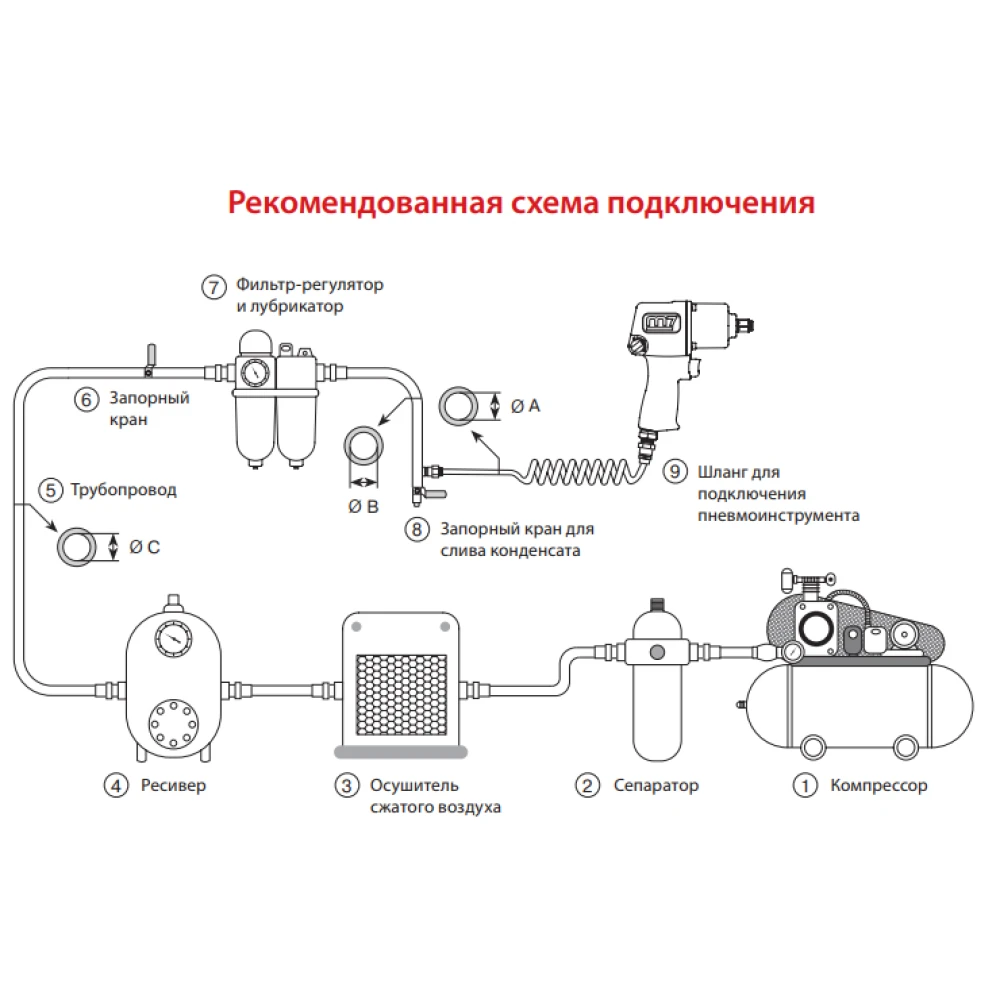 Рекомендованная схема подключения

7 Фильтр-регулятор и лубрикатор

6 Запорный кран

Ø A

Ø B

5 Трубопровод

Ø C

8 Запорный кран для слива конденсата

9 Шланг для подключения пневмоинструмента

4 Ресивер

3 Осушитель сжатого воздуха

2 Сепаратор

1 Компрессор