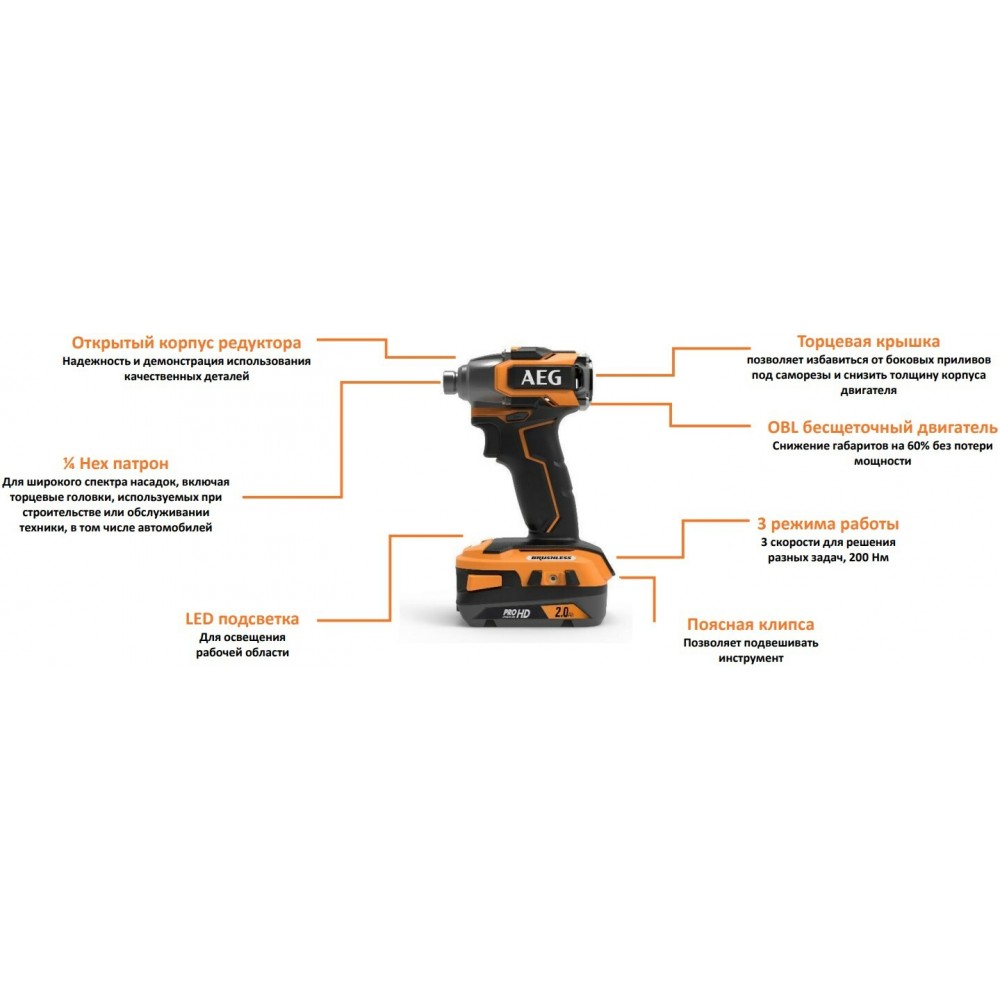 Открытый корпус редуктора
Надежность и демонстрация использования качественных деталей

¼ Hex патрон
Для широкого спектра насадок, включая торцевые головки, используемых при строительстве или обслуживании техники, в том числе автомобилей

LED подсветка
Для освещения рабочей области

AEG

BRUSHLESS

PRO HD 2.0

Торцевая крышка
позволяет избавиться от боковых приливов под саморезы и снизить толщину корпуса двигателя

OBL бесщеточный двигатель
Снижение габаритов на 60% без потери мощности

3 режима работы
3 скорости для решения разных задач, 200 Нм

Поясная клипса
Позволяет подвешивать инструмент